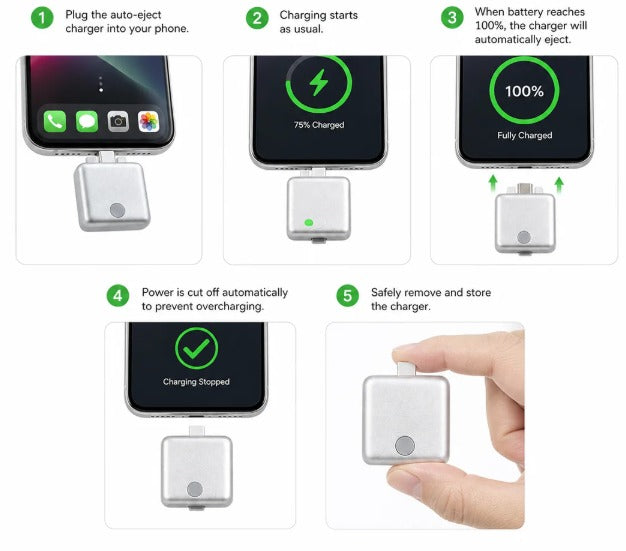 1 Plug the auto-eject charger into your phone.

2 Charging starts as usual.

75% Charged

3 When battery reaches 100%, the charger will automatically eject.

100%

Fully Charged

4 Power is cut off automatically to prevent overcharging.

Charging Stopped

5 Safely remove and store the charger.